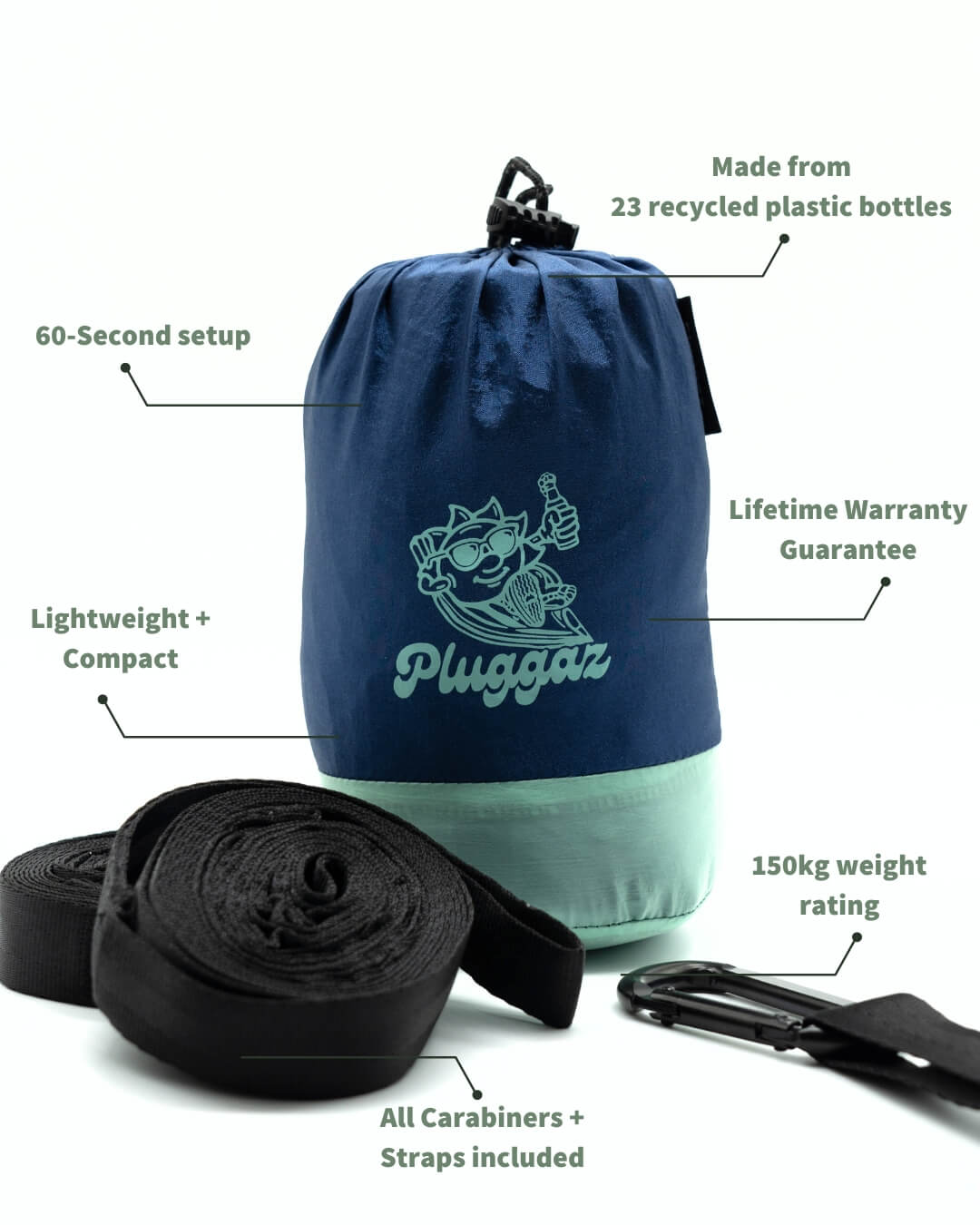 Made from
23 recycled plastic bottles

60-Second setup

Lifetime Warranty
Guarantee

Lightweight +
Compact

Pluggaz

150kg weight
rating

All Carabiners +
Straps included